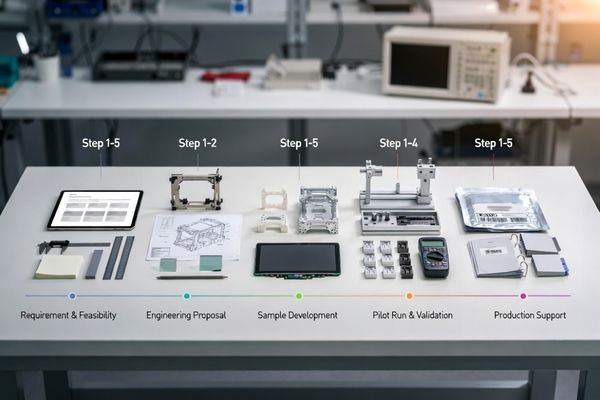 Step 1-5

Step 1-2

Step 1-5

Step 1-4

Step 1-5

Requirement & Feasibility

Engineering Proposal

Sample Development

Pilot Run & Validation

Production Support