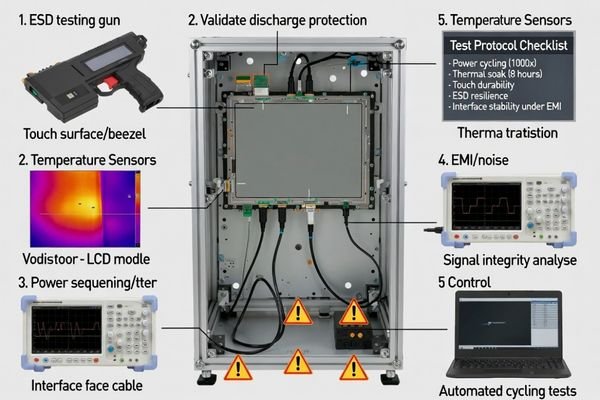 1. ESD testing gun

Touch surface/beezel

2. Temperature Sensors

Vodistoor - LCD modle

3. Power sequening/tter

Interface face cable

2. Validate discharge protection

5. Temperature Sensors

Test Protocol Checklist
· Power cycling (1000x)
· Thermal soak (8 hours)
· Touch durability
· ESD resilience
· Interface stability under EMI

Therma tratistion

4. EMI/noise

Signal integrity analyse

5 Control

Automated cycling tests