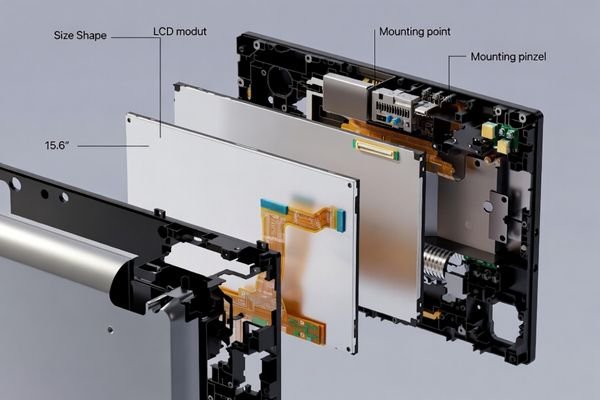 Size Shape
LCD modut
Mounting point
Mounting pinzel
15.6"